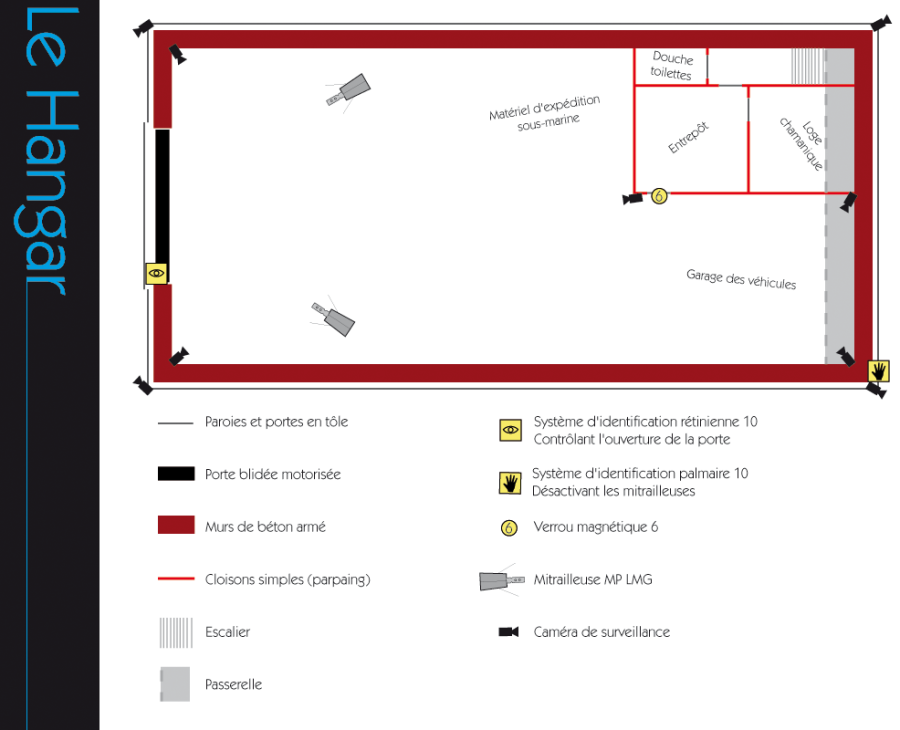 Le Hangar

Douche toilettes

Matériel d'expédition sous-marine

Entrepôt

Loge chamanique

6

Garage des véhicules

Paroies et portes en tôle

Porte blidée motorisée

Murs de béton armé

Cloisons simples (parpaing)

Escalier

Passerelle

Système d'identification rétinienne 10
Contrôlant l'ouverture de la porte

Système d'identification palmaire 10
Désactivant les mitrailleuses

6 Verrou magnétique 6

Mitrailleuse MP LMG

Caméra de surveillance